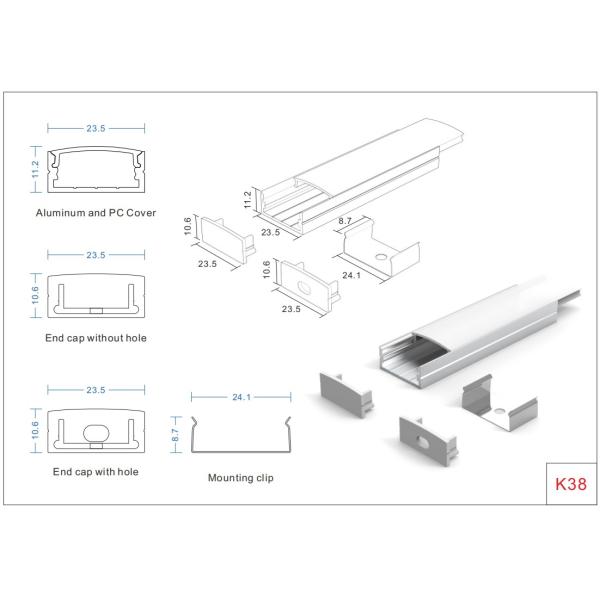 23.5

11.2

Aluminum and PC Cover

23.5

10.6

End cap without hole

23.5

10.6

End cap with hole

24.1

8.7

Mounting clip

11.2

23.5

10.6

23.5

8.7

24.1

10.6

23.5

K38