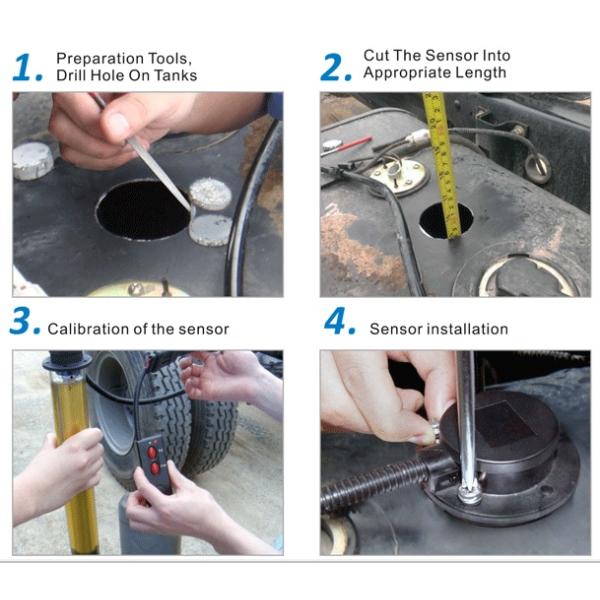 1. Preparation Tools, Drill Hole On Tanks

2. Cut The Sensor Into Appropriate Length

3. Calibration of the sensor

4. Sensor installation