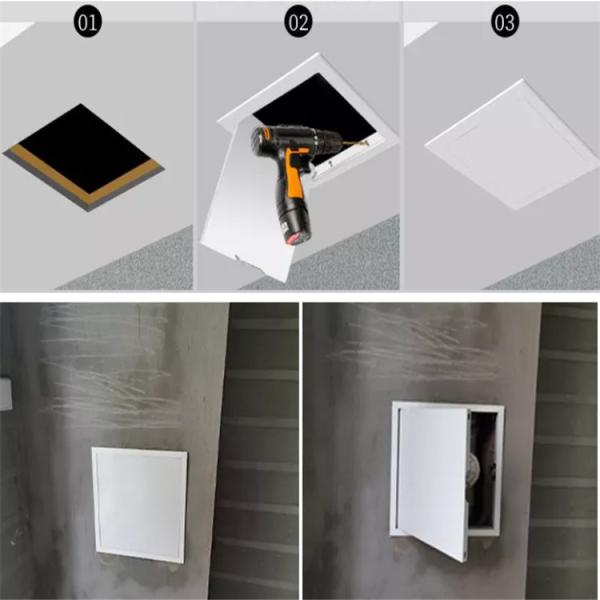 01

02

03