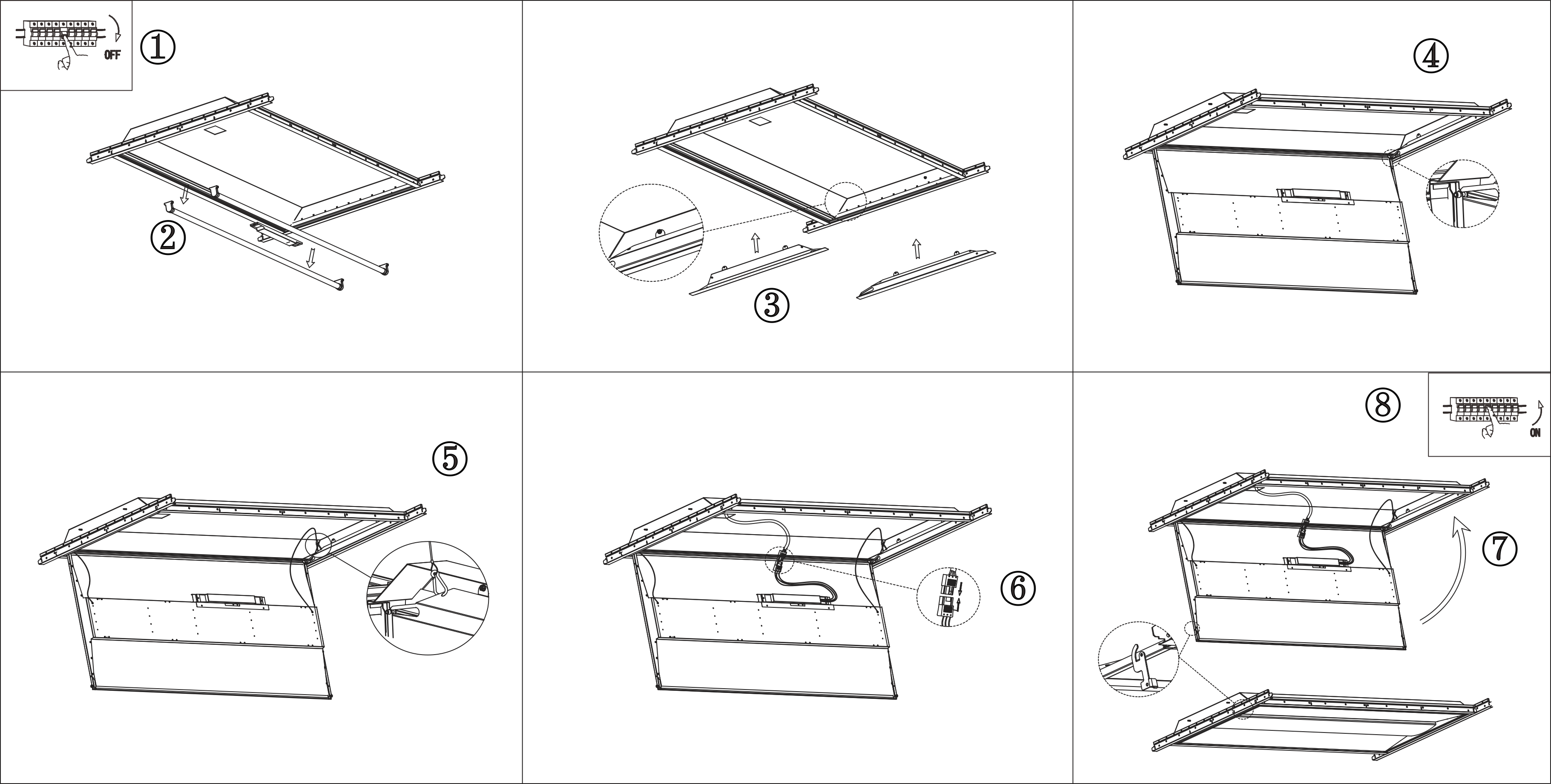 OFF ①

②

③

④

⑤

⑥

⑧ ON

⑦