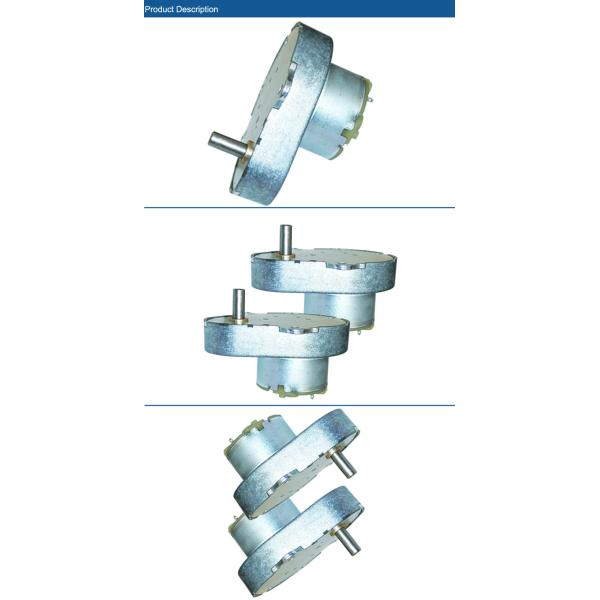 Product Description