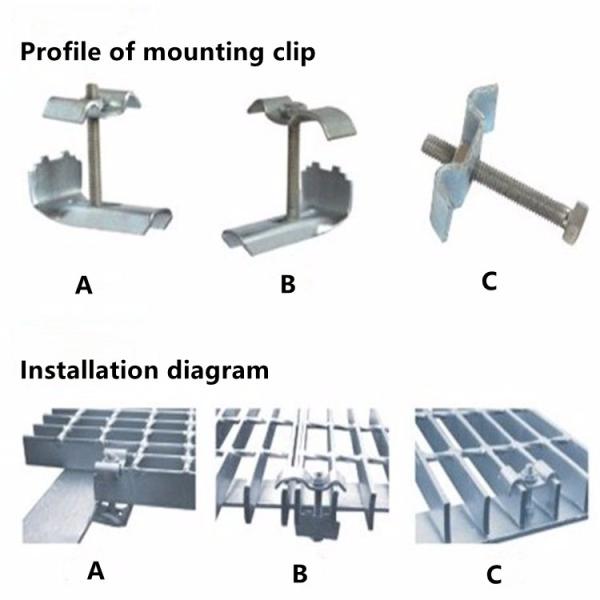 Profile of mounting clip

A

B

C

Installation diagram

A

B

C