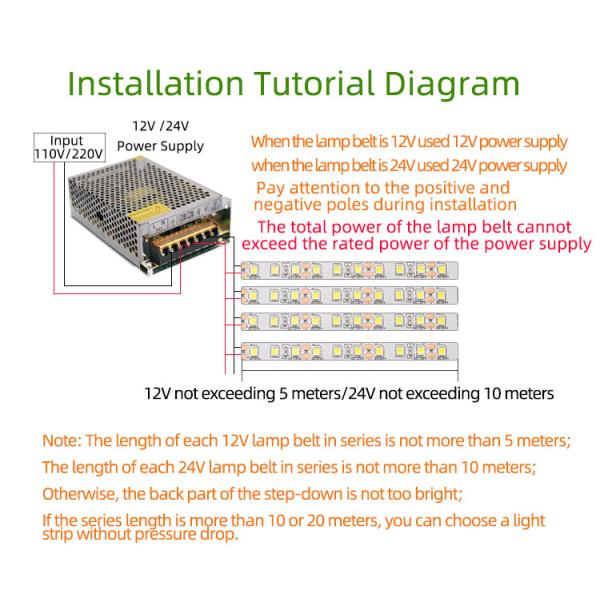 Installation Tutorial Diagram

Input
110V/220V

12V /24V
Power Supply

When the lamp belt is 12V used 12V power supply
when the lamp belt is 24V used 24V power supply
Pay attention to the positive and negative poles during installation
The total power of the lamp belt cannot exceed the rated power of the power supply

12V not exceeding 5 meters/24V not exceeding 10 meters

Note: The length of each 12V lamp belt in series is not more than 5 meters;
The length of each 24V lamp belt in series is not more than 10 meters;
Otherwise, the back part of the step-down is not too bright;
If the series length is more than 10 or 20 meters, you can choose a light strip without pressure drop.