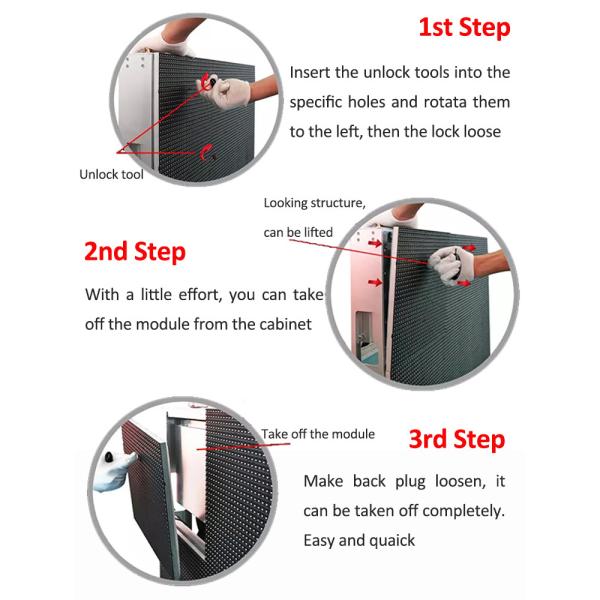 1st Step

Insert the unlock tools into the specific holes and rotata them to the left, then the lock loose

Unlock tool

Looking structure, can be lifted

2nd Step

With a little effort, you can take off the module from the cabinet

Take off the module

3rd Step

Make back plug loosen, it can be taken off completely. Easy and quaick