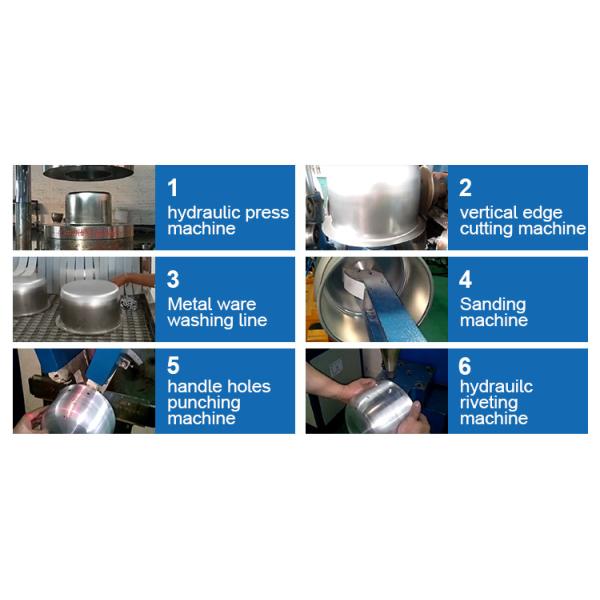 1
hydraulic press machine

2
vertical edge cutting machine

3
Metal ware washing line

4
Sanding machine

5
handle holes punching machine

6
hydrauilc riveting machine