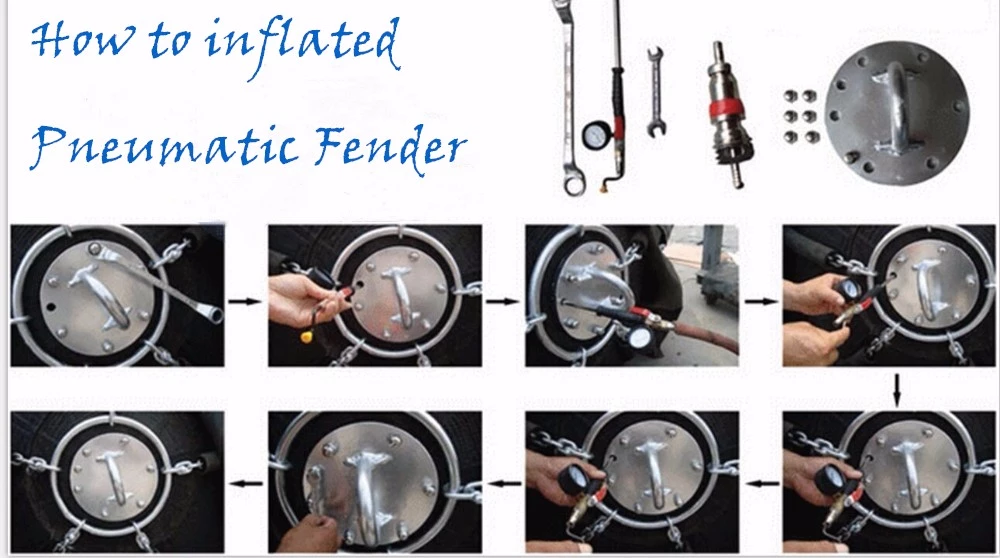 How to inflated
Pneumatic Fender