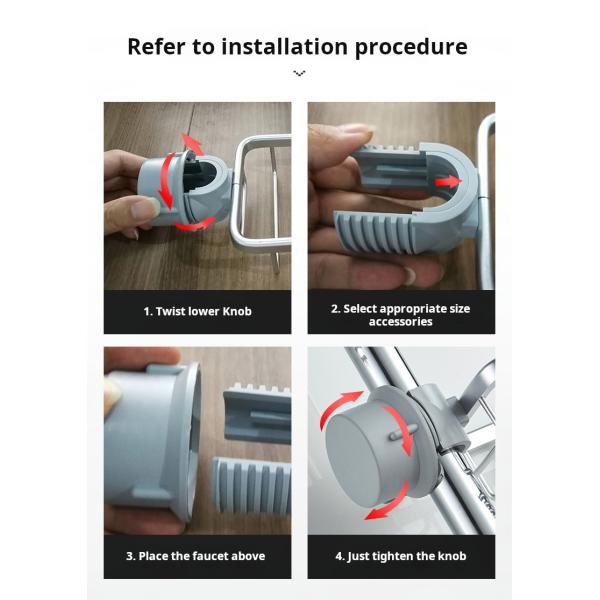 Refer to installation procedure

1. Twist lower Knob

2. Select appropriate size accessories

3. Place the faucet above

4. Just tighten the knob