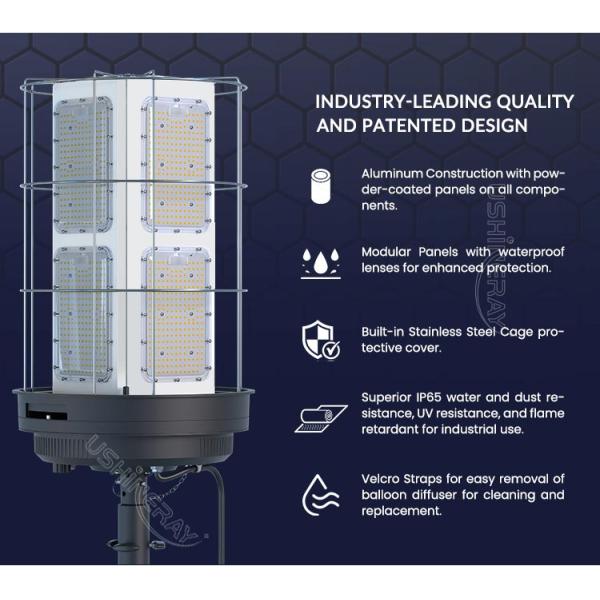 INDUSTRY-LEADING QUALITY AND PATENTED DESIGN

Aluminum Construction with powder-coated panels on all components.

Modular Panels with waterproof lenses for enhanced protection.

Built-in Stainless Steel Cage protective cover.

Superior IP65 water and dust resistance, UV resistance, and flame retardant for industrial use.

Velcro Straps for easy removal of balloon diffuser for cleaning and replacement.

USHINERAY

USHINERAY