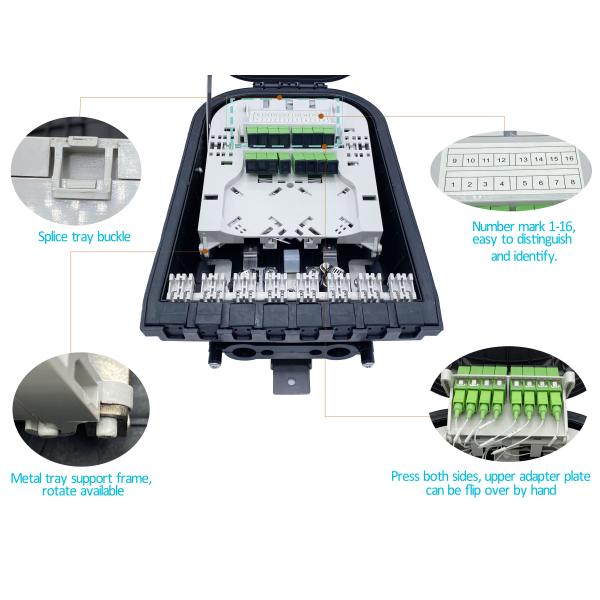 Splice tray buckle

9 10 11 12 13 14 15 16
1 2 3 4 5 6 7 8

Number mark 1-16, easy to distinguish and identify.

Metal tray support frame, rotate available

Press both sides, upper adapter plate can be flip over by hand