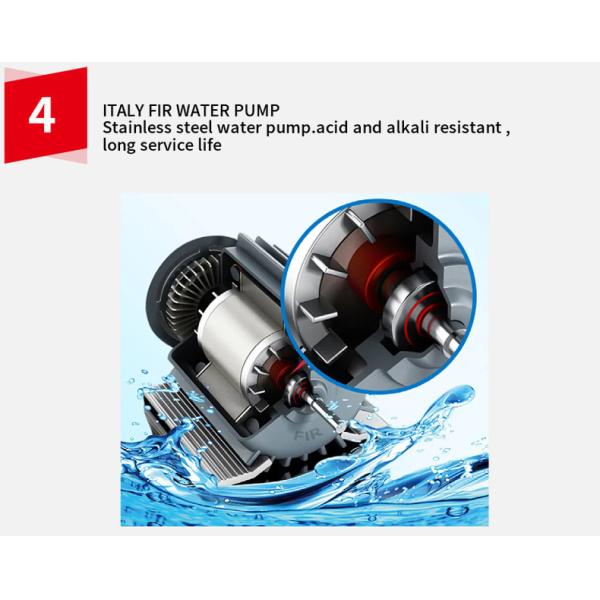 4

ITALY FIR WATER PUMP
Stainless steel water pump.acid and alkali resistant , long service life

FIR