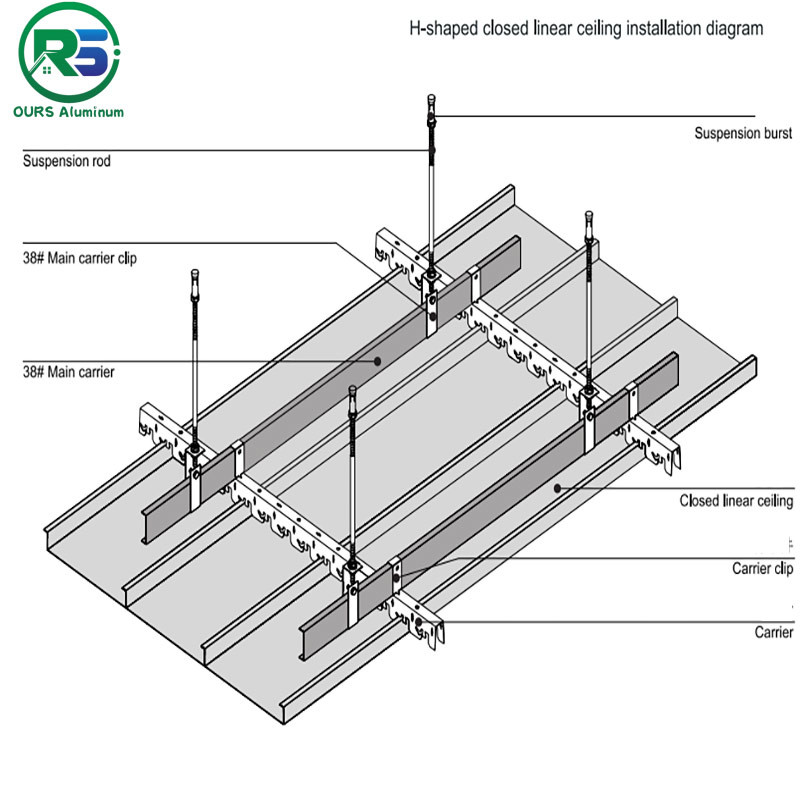 RS
OURS Aluminum

H-shaped closed linear ceiling installation diagram

Suspension burst

Suspension rod

38# Main carrier clip

38# Main carrier

Closed linear ceiling

Carrier clip

Carrier