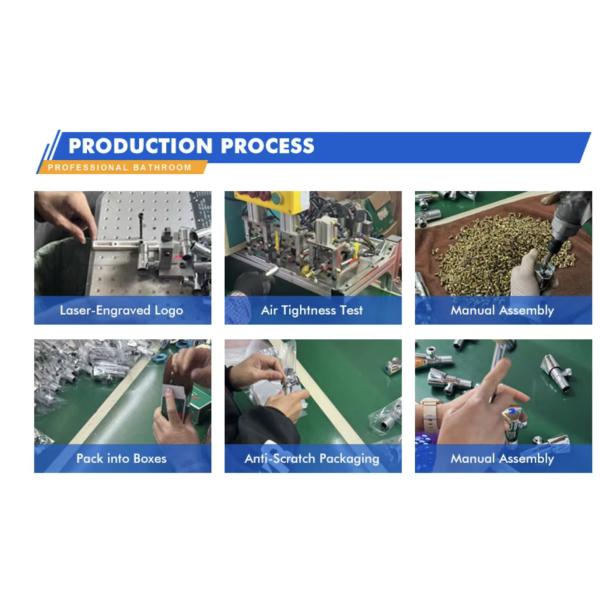 PRODUCTION PROCESS
PROFESSIONAL BATHROOM

Laser-Engraved Logo

Air Tightness Test

Manual Assembly

Pack into Boxes

Anti-Scratch Packaging

Manual Assembly