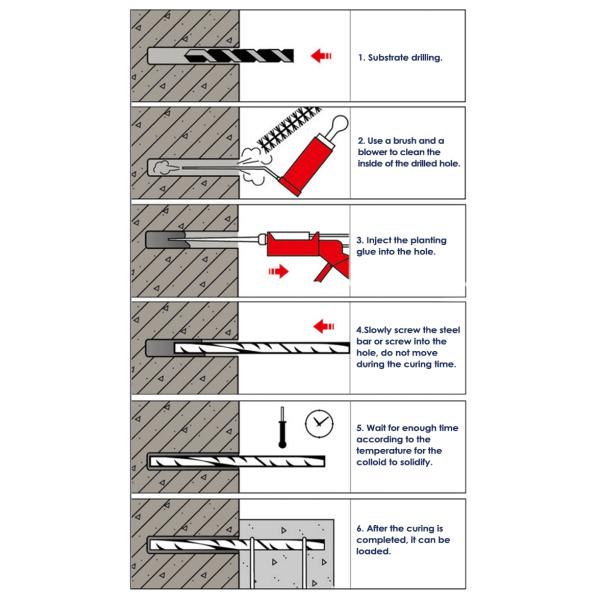 1. Substrate drilling.

2. Use a brush and a blower to clean the inside of the drilled hole.

3. Inject the planting glue into the hole.

4.Slowly screw the steel bar or screw into the hole, do not move during the curing time.

5. Wait for enough time according to the temperature for the colloid to solidify.

6. After the curing is completed, it can be loaded.