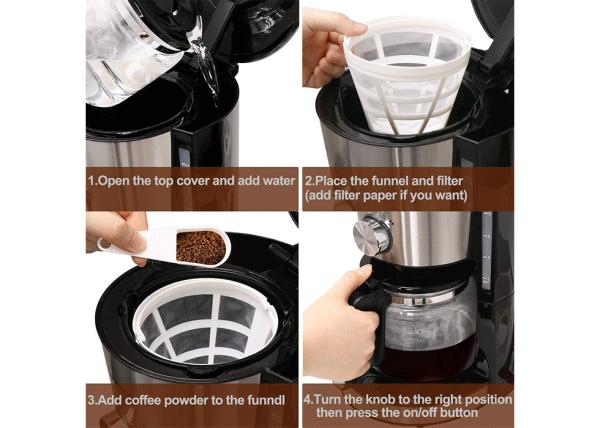 1.Open the top cover and add water

2.Place the funnel and filter (add filter paper if you want)

3.Add coffee powder to the funndl

4.Turn the knob to the right position then press the on/off button