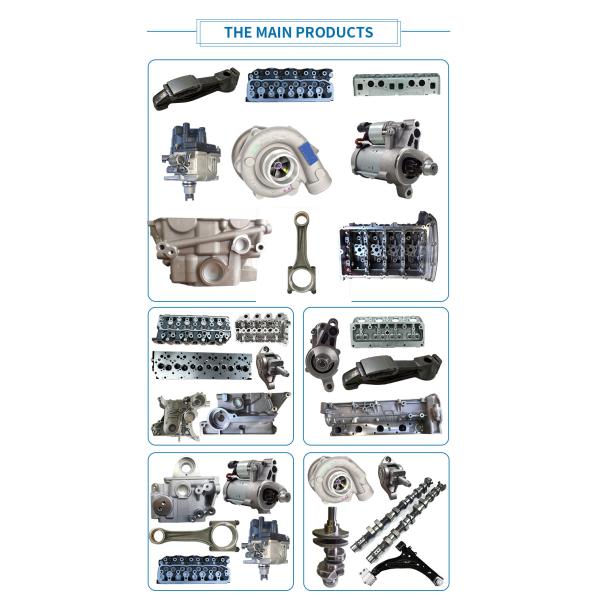 THE MAIN PRODUCTS