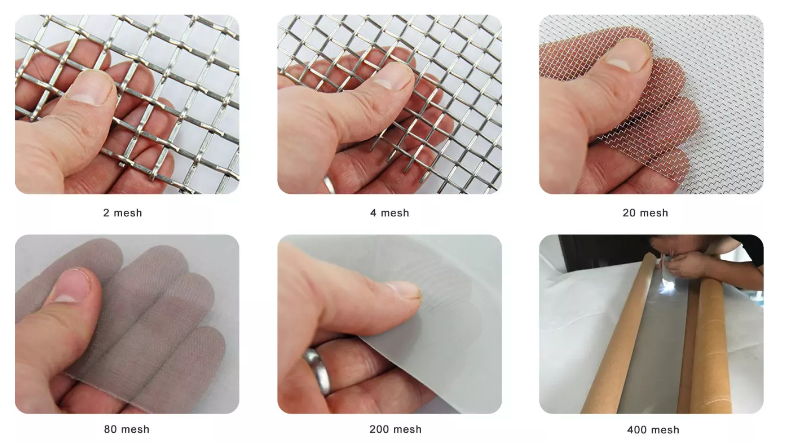 2 mesh

4 mesh

20 mesh

80 mesh

200 mesh

400 mesh