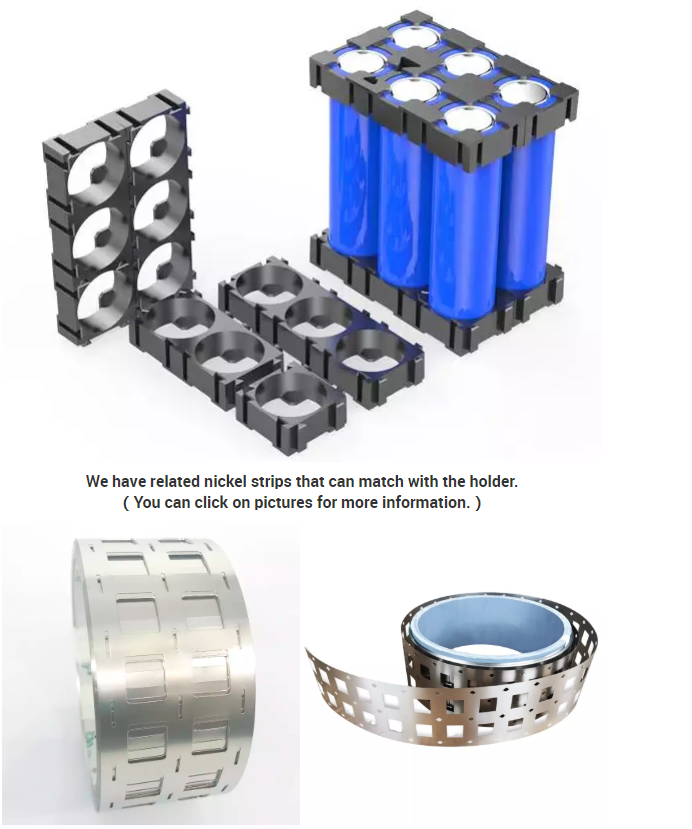 We have related nickel strips that can match with the holder.
( You can click on pictures for more information. )