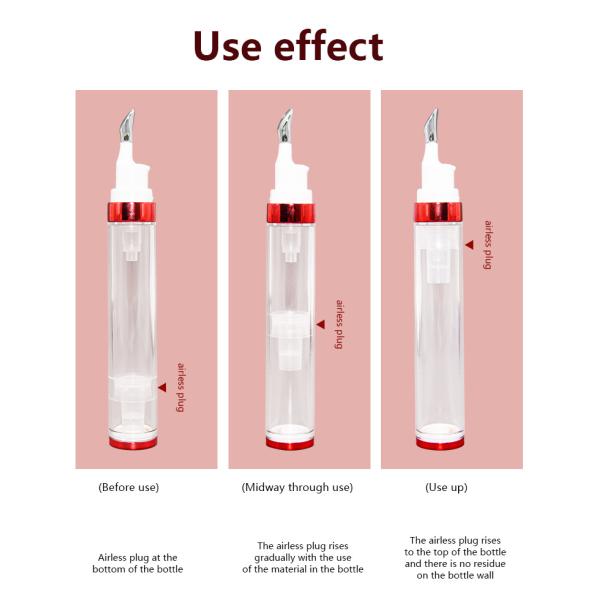 Use effect

airless plug

airless plug

airless plug

(Before use)

(Midway through use)

(Use up)

Airless plug at the bottom of the bottle

The airless plug rises gradually with the use of the material in the bottle

The airless plug rises to the top of the bottle and there is no residue on the bottle wall