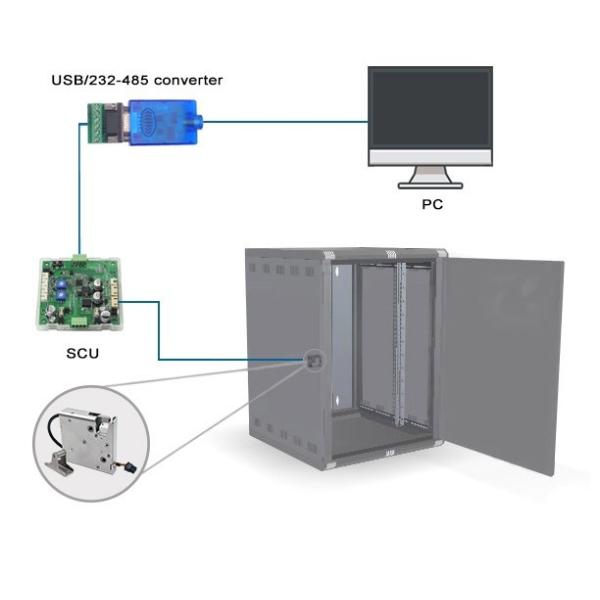 USB/232-485 converter

PC

SCU