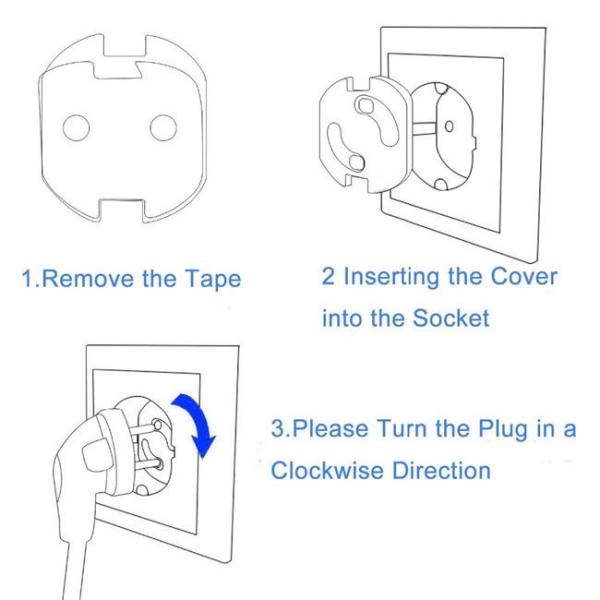 1.Remove the Tape

2 Inserting the Cover into the Socket

3.Please Turn the Plug in a Clockwise Direction