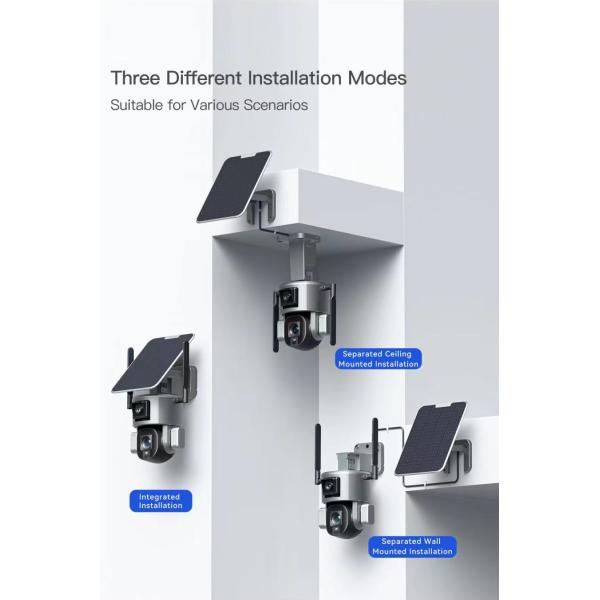 Three Different Installation Modes

Suitable for Various Scenarios

Separated Ceiling Mounted Installation

Integrated Installation

Separated Wall Mounted Installation