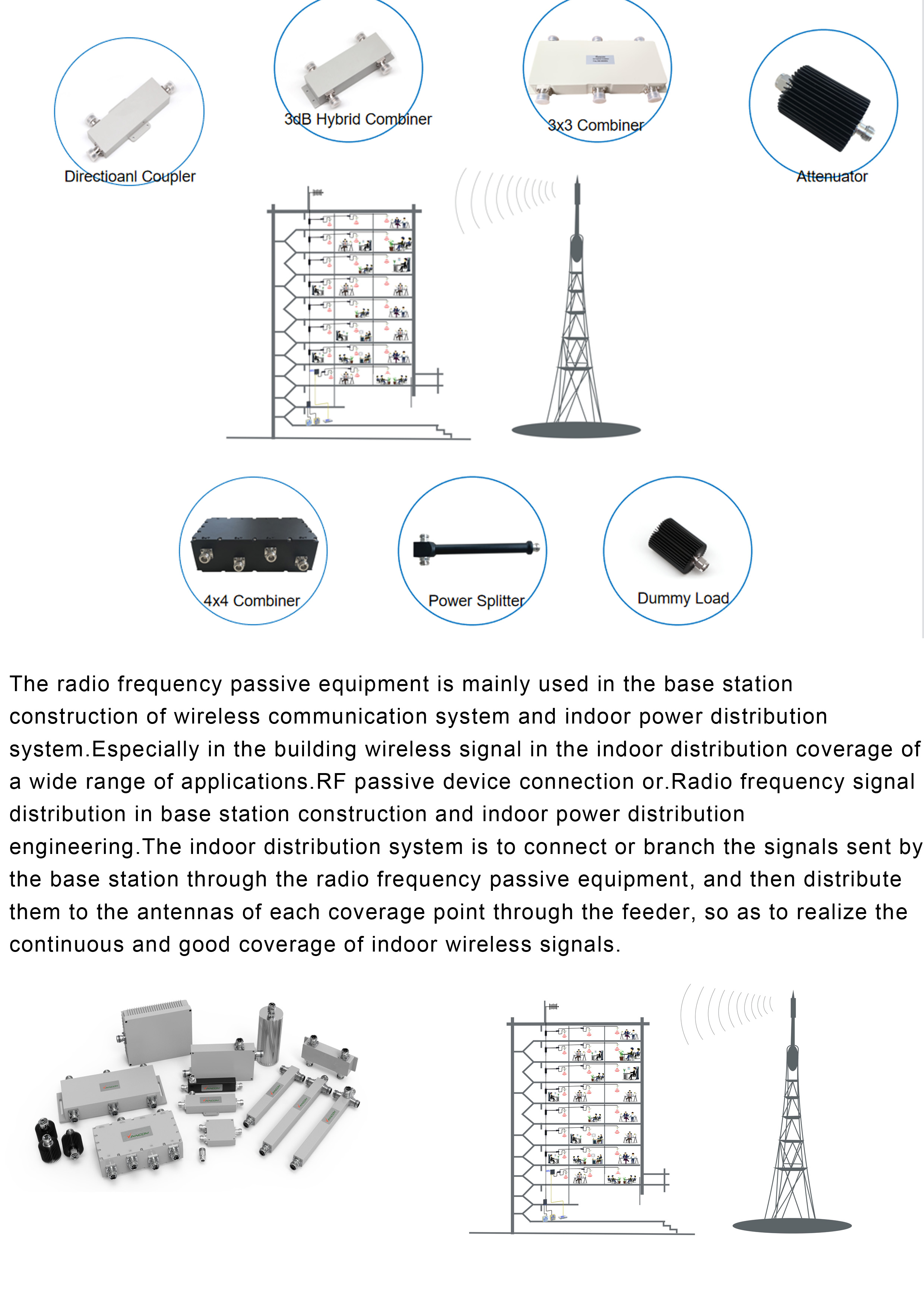 Directioanl Coupler

3dB Hybrid Combiner

3x3 Combiner

Attenuator

4x4 Combiner

Power Splitter

Dummy Load

The radio frequency passive equipment is mainly used in the base station construction of wireless communication system and indoor power distribution system.Especially in the building wireless signal in the indoor distribution coverage of a wide range of applications.RF passive device connection or.Radio frequency signal distribution in base station construction and indoor power distribution engineering.The indoor distribution system is to connect or branch the signals sent by the base station through the radio frequency passive equipment, and then distribute them to the antennas of each coverage point through the feeder, so as to realize the continuous and good coverage of indoor wireless signals.