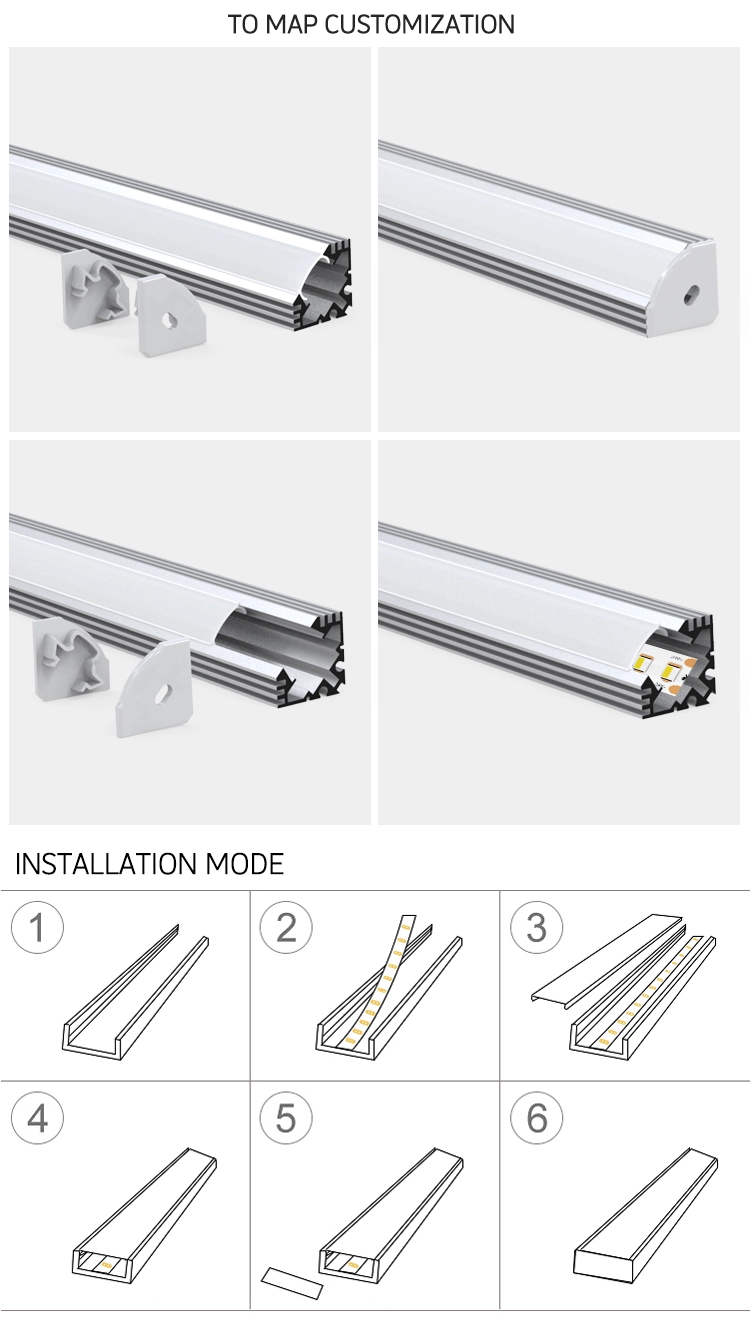 TO MAP CUSTOMIZATION

INSTALLATION MODE

1

2

3

4

5

6