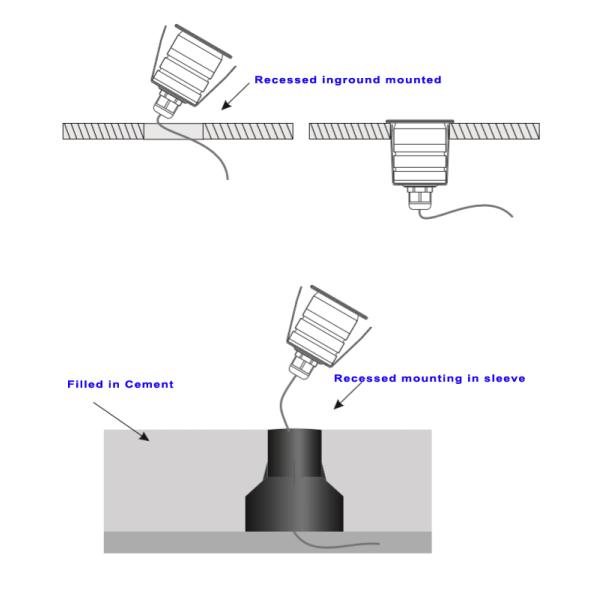 Recessed inground mounted

Filled in Cement

Recessed mounting in sleeve