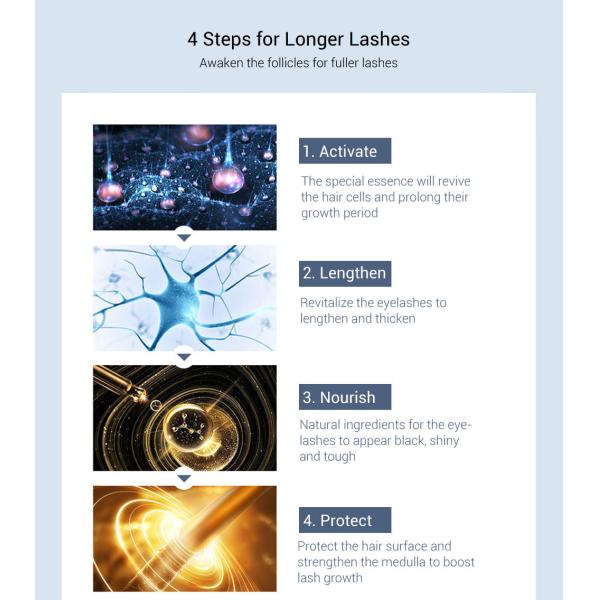 4 Steps for Longer Lashes
Awaken the follicles for fuller lashes

1. Activate
The special essence will revive the hair cells and prolong their growth period

2. Lengthen
Revitalize the eyelashes to lengthen and thicken

3. Nourish
Natural ingredients for the eyelashes to appear black, shiny and tough

4. Protect
Protect the hair surface and strengthen the medulla to boost lash growth