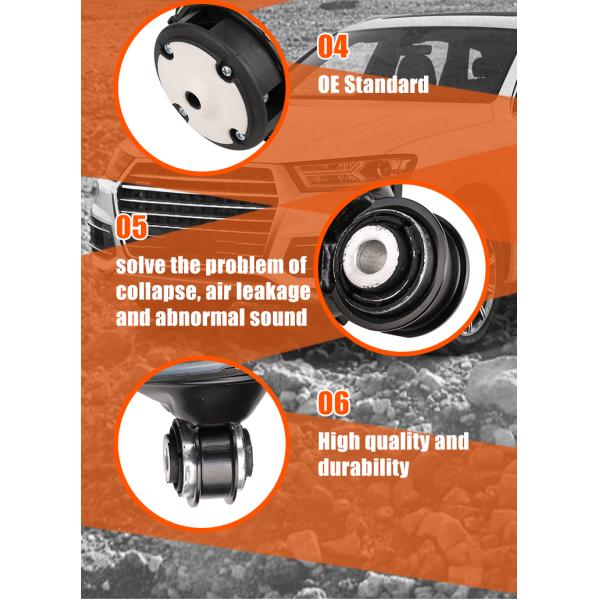 04

OE Standard

05

solve the problem of collapse, air leakage and abnormal sound

06

High quality and durability