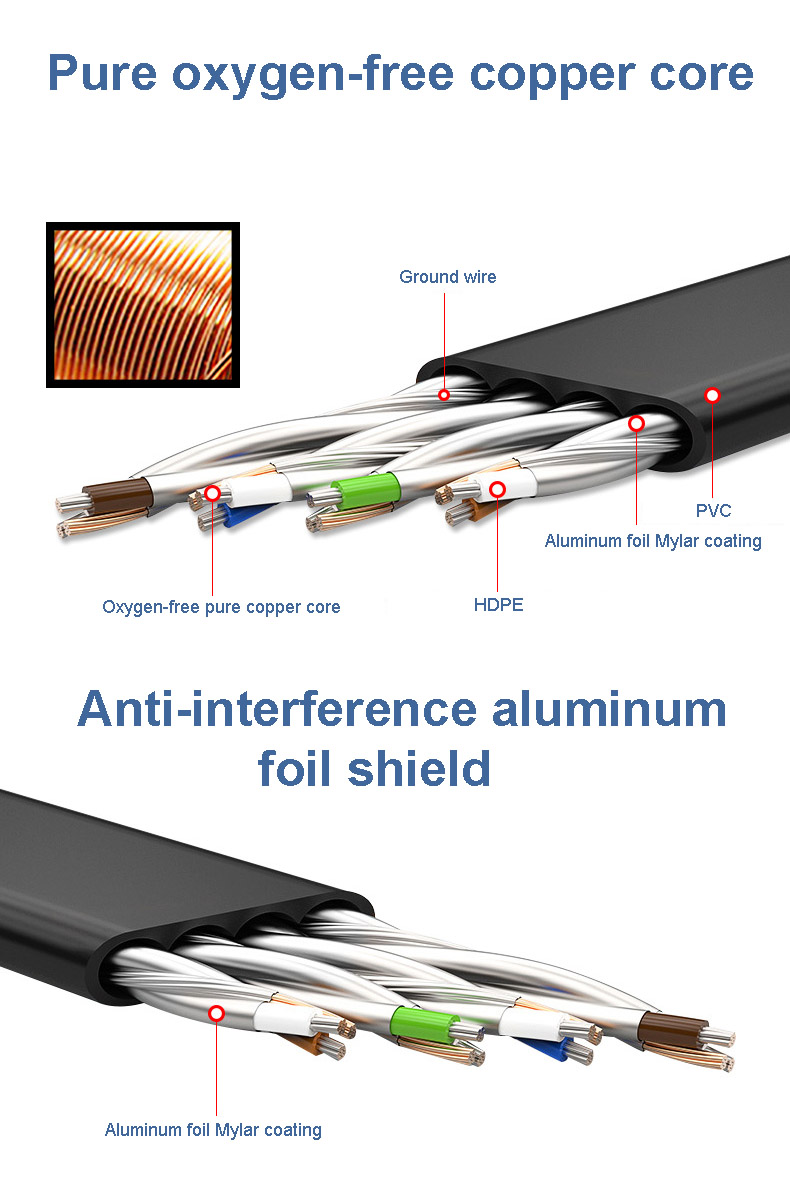 Pure oxygen-free copper core

Ground wire

PVC

Aluminum foil Mylar coating

Oxygen-free pure copper core

HDPE

Anti-interference aluminum foil shield

Aluminum foil Mylar coating