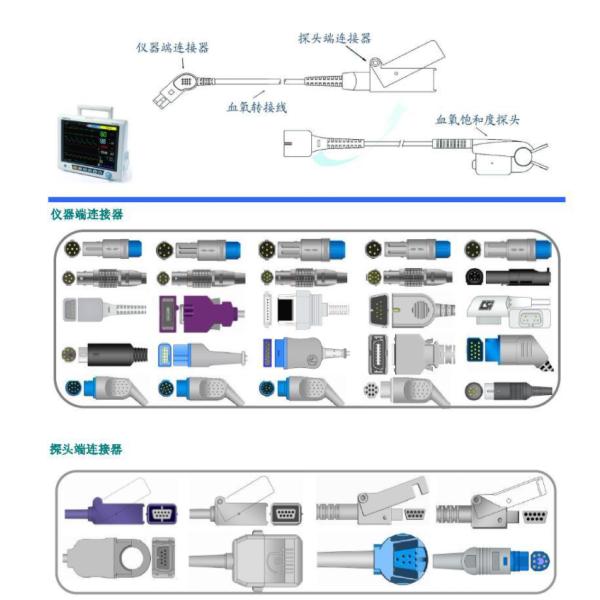 仪器端连接器

探头端连接器

血氧转接线

血氧饱和度探头

仪器端连接器

探头端连接器