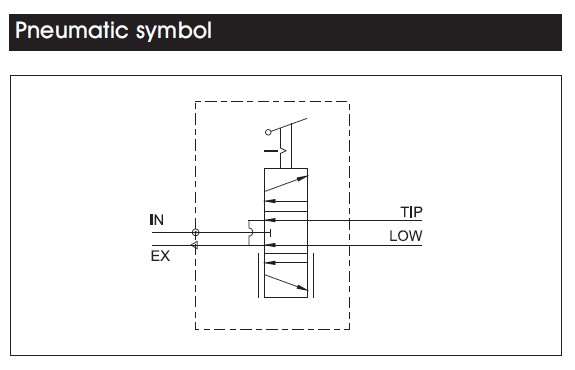 Pneumatic symbol

IN

EX

TIP

LOW