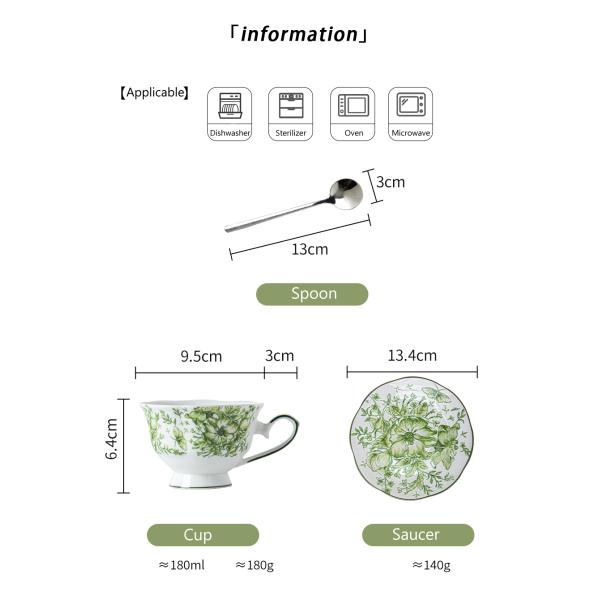 「information」

【Applicable】

Dishwasher

Sterilizer

Oven

Microwave

3cm

13cm

Spoon

9.5cm

3cm

13.4cm

6.4cm

Cup

Saucer

≈180ml ≈180g

≈140g