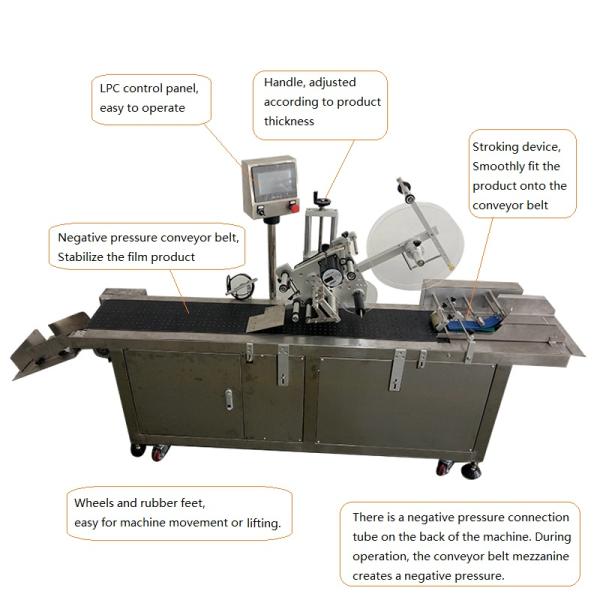 LPC control panel, easy to operate

Handle, adjusted according to product thickness

Stroking device, Smoothly fit the product onto the conveyor belt

Negative pressure conveyor belt, Stabilize the film product

Wheels and rubber feet, easy for machine movement or lifting.

There is a negative pressure connection tube on the back of the machine. During operation, the conveyor belt mezzanine creates a negative pressure.