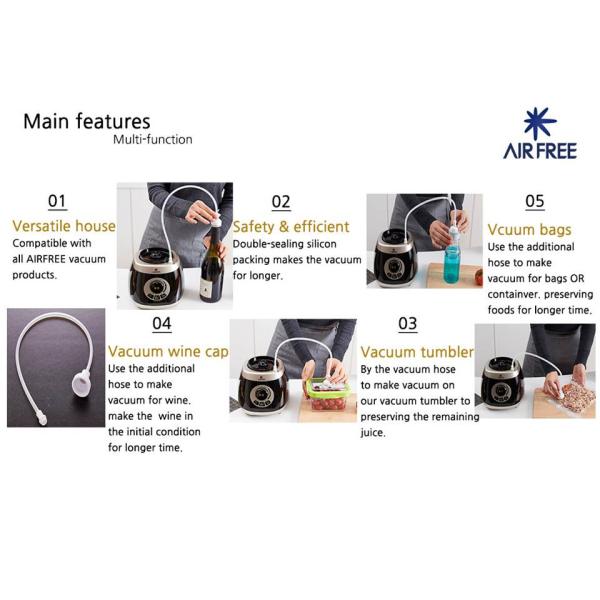 Main features
Multi-function

AIRFREE

01
Versatile house
Compatible with all AIRFREE vacuum products.

02
Safety & efficient
Double-sealing silicon packing makes the vacuum for longer.

05
Vcuum bags
Use the additional hose to make vacuum for bags OR containver. preserving foods for longer time.

04
Vacuum wine cap
Use the additional hose to make vacuum for wine. make the  wine in the initial condition for longer time.

03
Vacuum tumbler
By the vacuum hose to make vacuum on our vacuum tumbler to preserving the remaining juice.