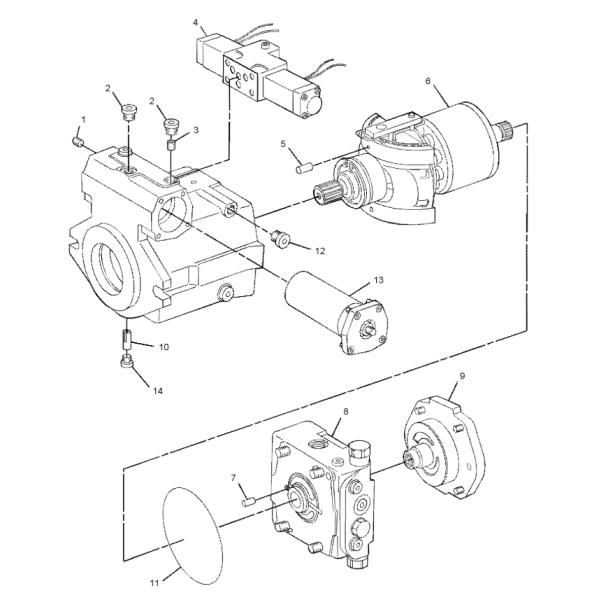 4
6
2
2
1
3
5
12
13
10
14
9
8
7
11