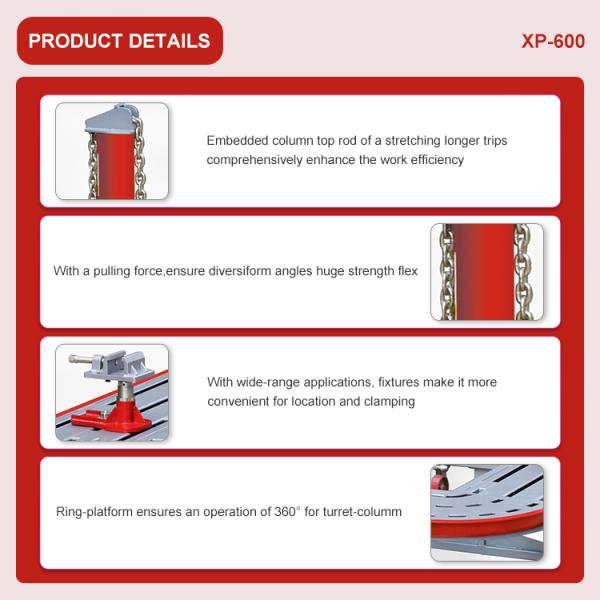 PRODUCT DETAILS

XP-600

Embedded column top rod of a stretching longer trips comprehensively enhance the work efficiency

With a pulling force,ensure diversiform angles huge strength flex

With wide-range applications, fixtures make it more convenient for location and clamping

Ring-platform ensures an operation of 360° for turret-columm