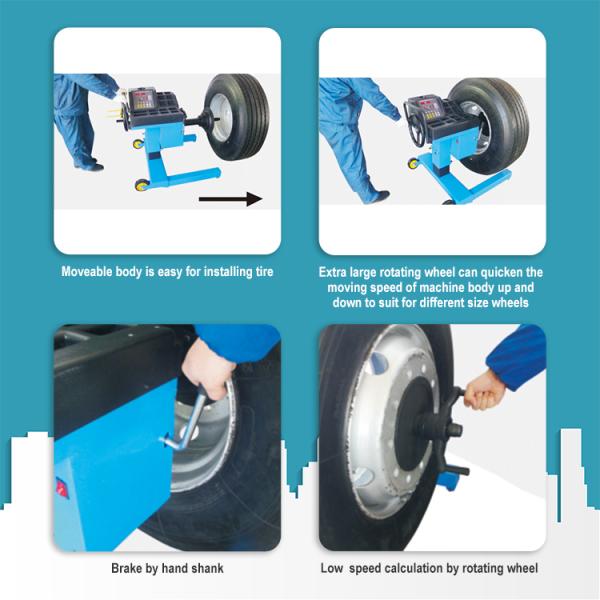 Moveable body is easy for installing tire

Extra large rotating wheel can quicken the moving speed of machine body up and down to suit for different size wheels

Brake by hand shank

Low speed calculation by rotating wheel