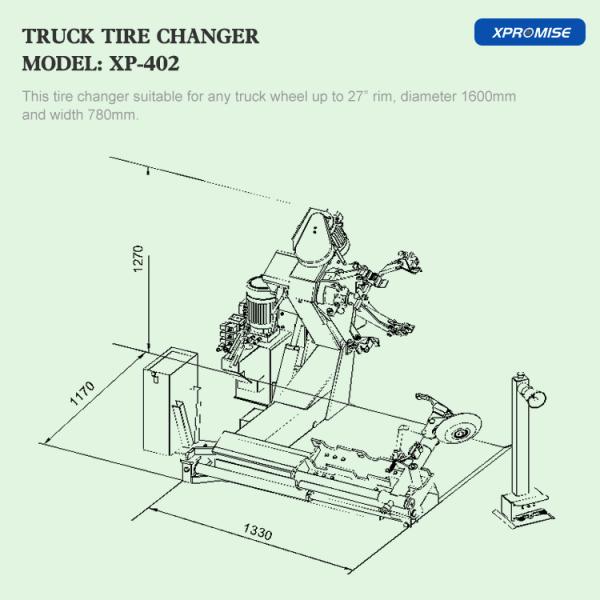 TRUCK TIRE CHANGER
MODEL: XP-402

XPROMISE

This tire changer suitable for any truck wheel up to 27" rim, diameter 1600mm and width 780mm.

1270

1170

1330