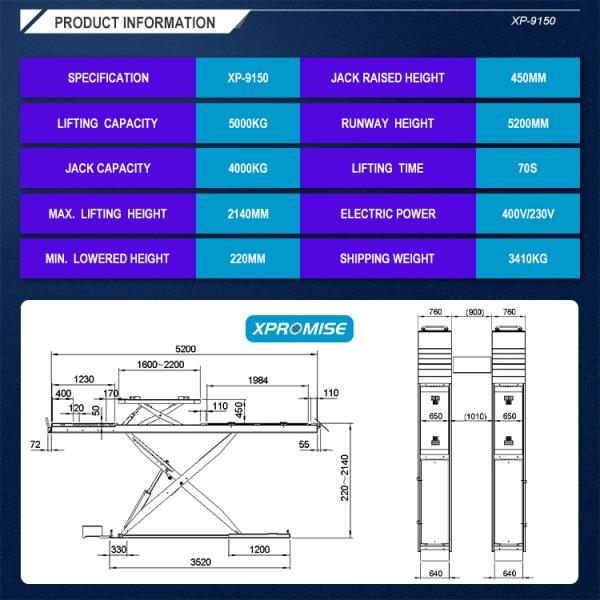 PRODUCT INFORMATION

XP-9150

| SPECIFICATION | XP-9150 | JACK RAISED HEIGHT | 450MM |
|---|---|---|---|
| LIFTING CAPACITY | 5000KG | RUNWAY HEIGHT | 5200MM |
| JACK CAPACITY | 4000KG | LIFTING TIME | 70S |
| MAX. LIFTING HEIGHT | 2140MM | ELECTRIC POWER | 400V/230V |
| MIN. LOWERED HEIGHT | 220MM | SHIPPING WEIGHT | 3410KG |

XPROMISE

5200
1600~2200
1230
1984
400
170
110
120
50
110
450
72
55
220~2140
330
1200
3520

760
(900)
760
650
(1010)
650
640
640