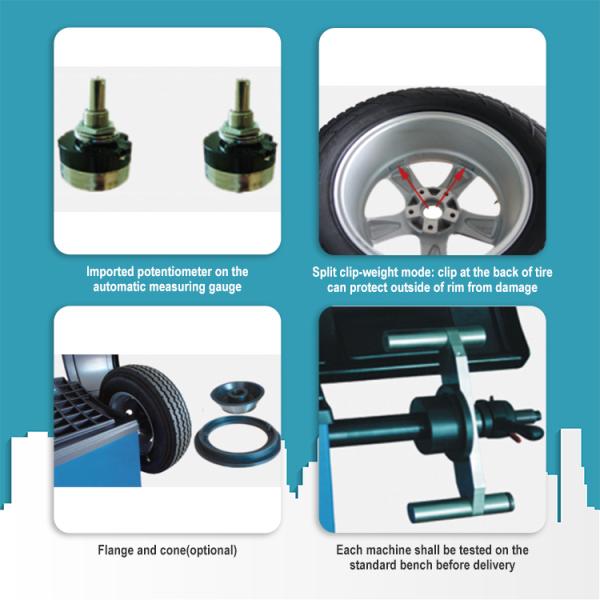 Imported potentiometer on the automatic measuring gauge

Split clip-weight mode: clip at the back of tire can protect outside of rim from damage

Flange and cone(optional)

Each machine shall be tested on the standard bench before delivery