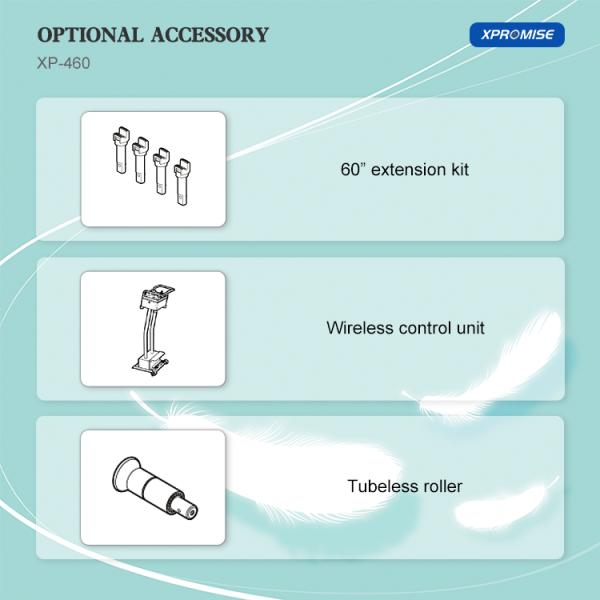 OPTIONAL ACCESSORY

XPROMISE

XP-460

60” extension kit

Wireless control unit

Tubeless roller