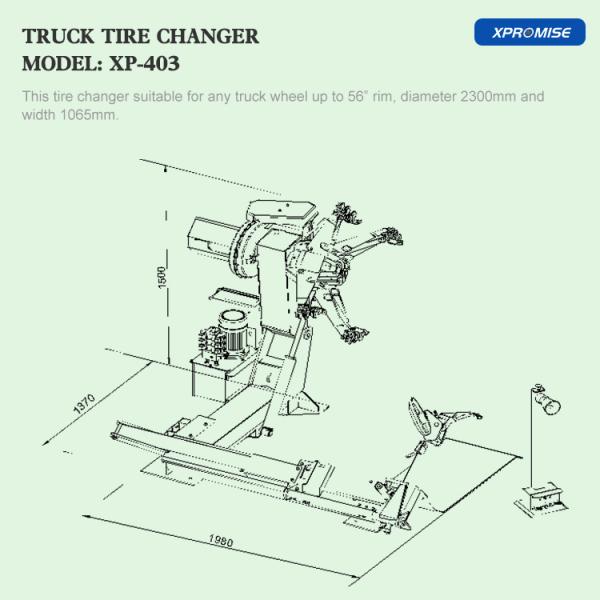 TRUCK TIRE CHANGER
MODEL: XP-403

XPROMISE

This tire changer suitable for any truck wheel up to 56" rim, diameter 2300mm and width 1065mm.

1500

1370

1980